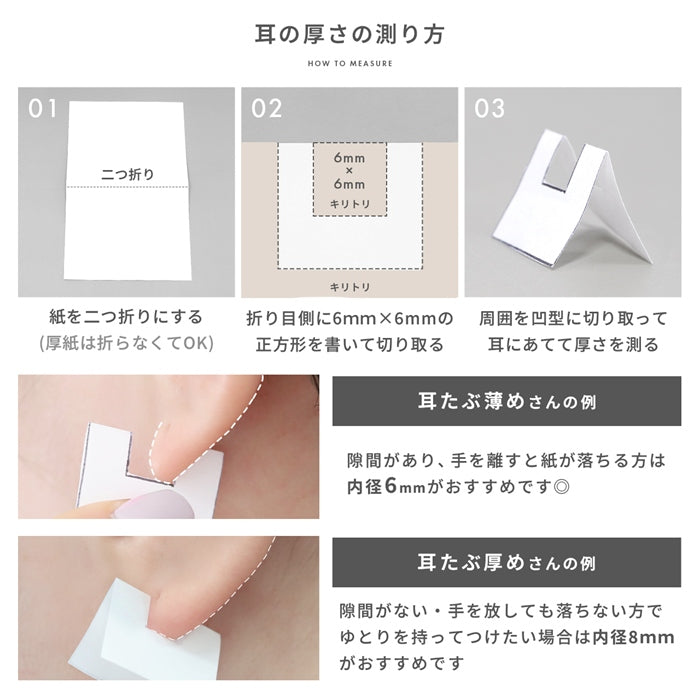 耳の厚さの測り方

HOW TO MEASURE

01

二つ折り

紙を二つ折りにする
(厚紙は折らなくてOK)

02

6mm
×
6mm
キリトリ

キリトリ

折り目側に6mm×6mmの正方形を書いて切り取る

03

周囲を凹型に切り取って耳にあてて厚さを測る

耳たぶ薄めさんの例

隙間があり、手を離すと紙が落ちる方は内径6mmがおすすめです◎

耳たぶ厚めさんの例

隙間がない・手を放しても落ちない方でゆとりを持ってつけたい場合は内径8mmがおすすめです