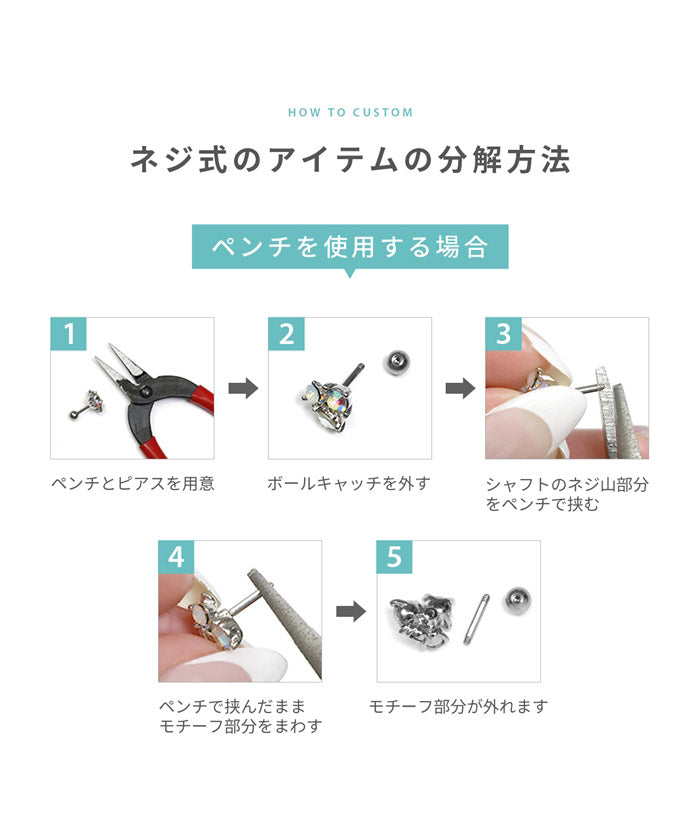 HOW TO CUSTOM

ネジ式のアイテムの分解方法

ペンチを使用する場合

1

ペンチとピアスを用意

2

ボールキャッチを外す

3

シャフトのネジ山部分をペンチで挟む

4

ペンチで挟んだままモチーフ部分をまわす

5

モチーフ部分が外れます