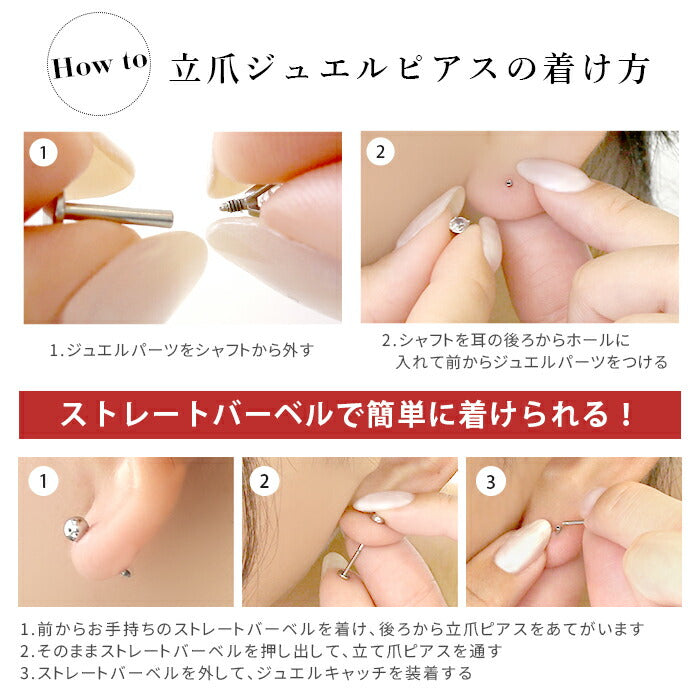 How to 立爪ジュエルピアスの着け方

1

2

1.ジュエルパーツをシャフトから外す

2.シャフトを耳の後ろからホールに入れて前からジュエルパーツをつける

ストレートバーベルで簡単に着けられる！

1

2

3

1.前からお手持ちのストレートバーベルを着け、後ろから立爪ピアスをあてがいます
2.そのままストレートバーベルを押し出して、立て爪ピアスを通す
3.ストレートバーベルを外して、ジュエルキャッチを装着する