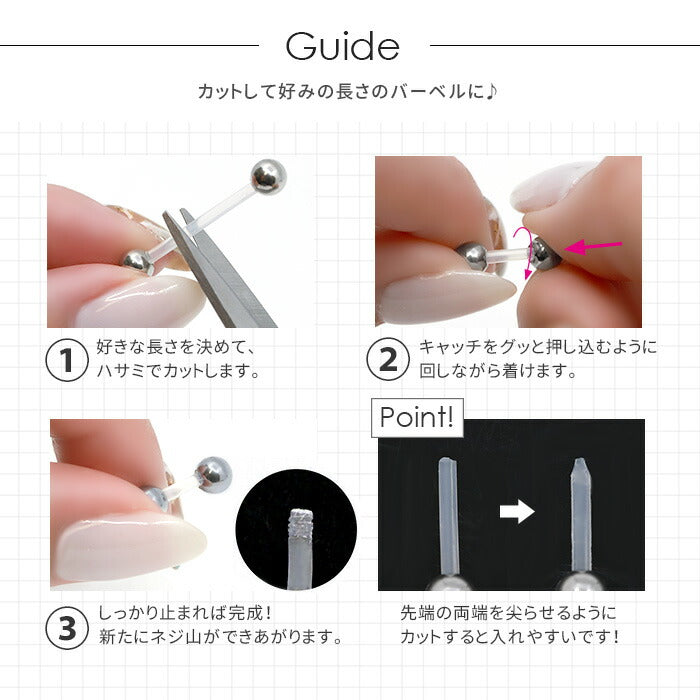 Guide

カットして好みの長さのバーベルに♪

1 好きな長さを決めて、ハサミでカットします。

2 キャッチをグッと押し込むように回しながら着けます。

3 しっかり止まれば完成！新たにネジ山ができあがります。

Point!

先端の両端を尖らせるようにカットすると入れやすいです！