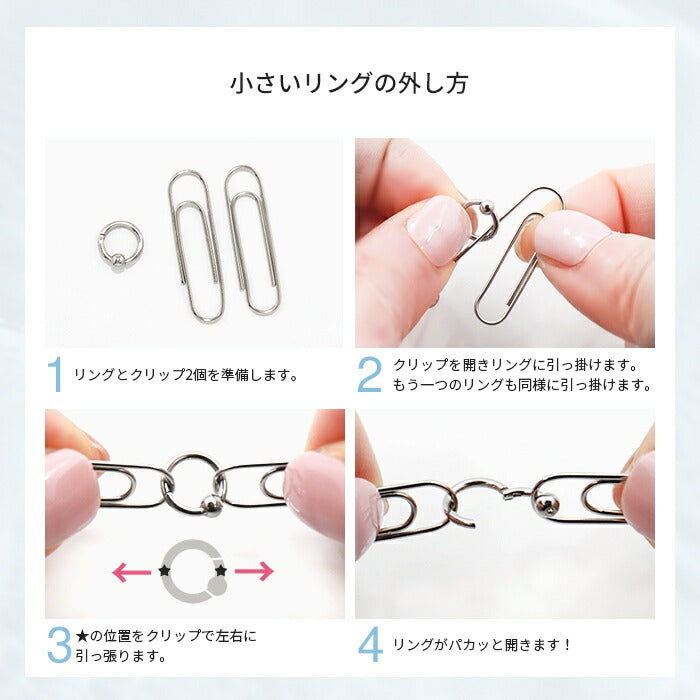 小さいリングの外し方

1 リングとクリップ2個を準備します。

2 クリップを開きリングに引っ掛けます。もう一つのリングも同様に引っ掛けます。

3 ★の位置をクリップで左右に引っ張ります。

4 リングがパカッと開きます！