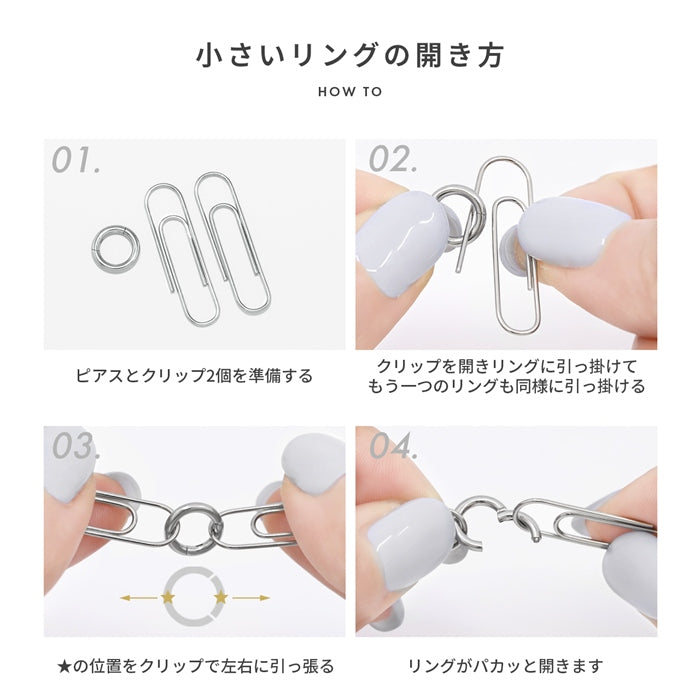 小さいリングの開き方

HOW TO

01.

ピアスとクリップ2個を準備する

02.

クリップを開きリングに引っ掛けて
もう一つのリングも同様に引っ掛ける

03.

★の位置をクリップで左右に引っ張る

04.

リングがパカッと開きます