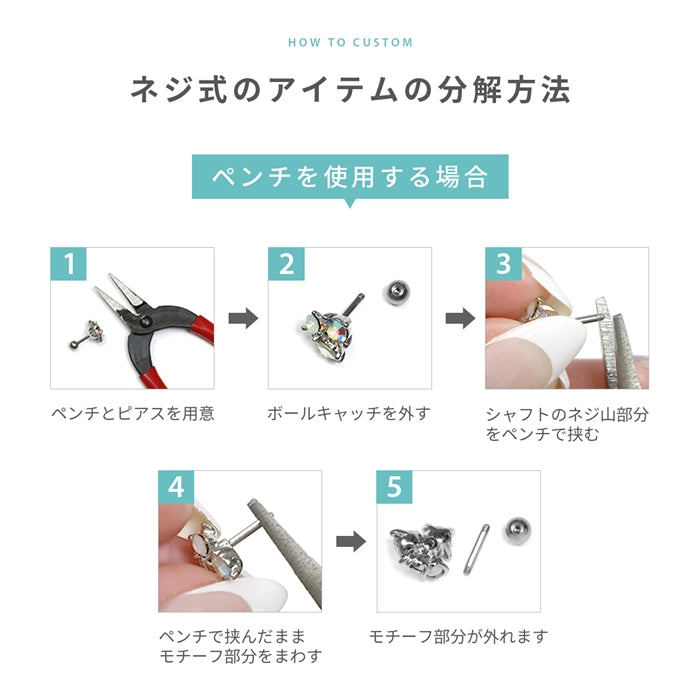 HOW TO CUSTOM

ネジ式のアイテムの分解方法

ペンチを使用する場合

1

ペンチとピアスを用意

2

ボールキャッチを外す

3

シャフトのネジ山部分をペンチで挟む

4

ペンチで挟んだままモチーフ部分をまわす

5

モチーフ部分が外れます