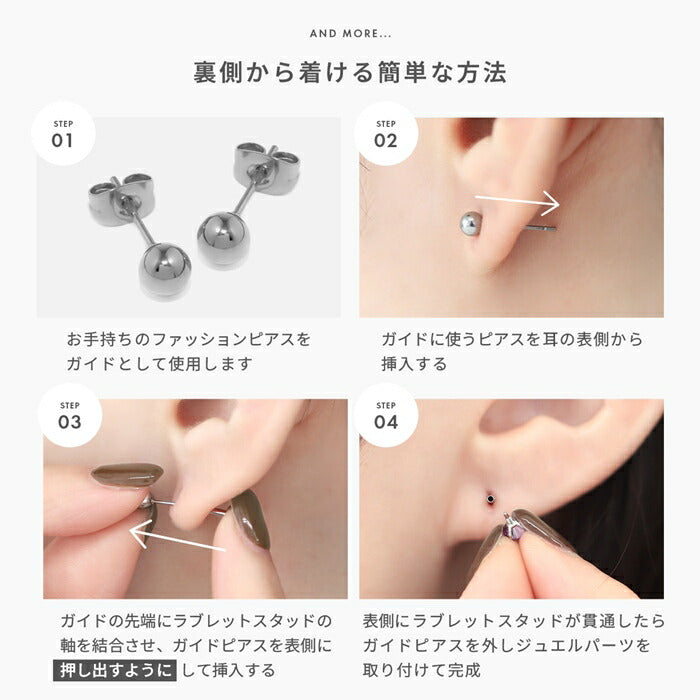 AND MORE...

裏側から着ける簡単な方法

STEP
01

お手持ちのファッションピアスをガイドとして使用します

STEP
02

ガイドに使うピアスを耳の表側から挿入する

STEP
03

ガイドの先端にラブレットスタッドの軸を結合させ、ガイドピアスを表側に押し出すようにして挿入する

STEP
04

表側にラブレットスタッドが貫通したらガイドピアスを外しジュエルパーツを取り付けて完成