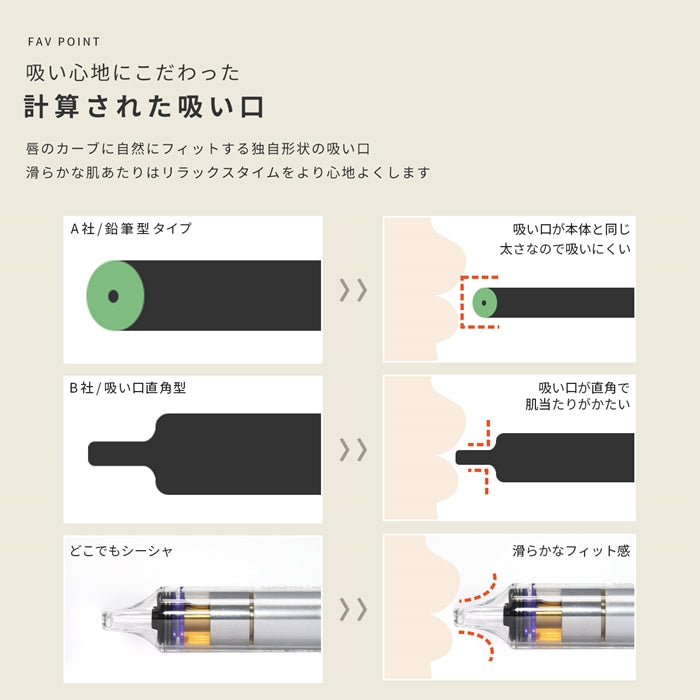 FAV POINT

吸い心地にこだわった
計算された吸い口

唇のカーブに自然にフィットする独自形状の吸い口
滑らかな肌あたりはリラックスタイムをより心地よくします

A社/鉛筆型タイプ

吸い口が本体と同じ
太さなので吸いにくい

B社/吸い口直角型

吸い口が直角で
肌当たりがかたい

どこでもシーシャ

滑らかなフィット感