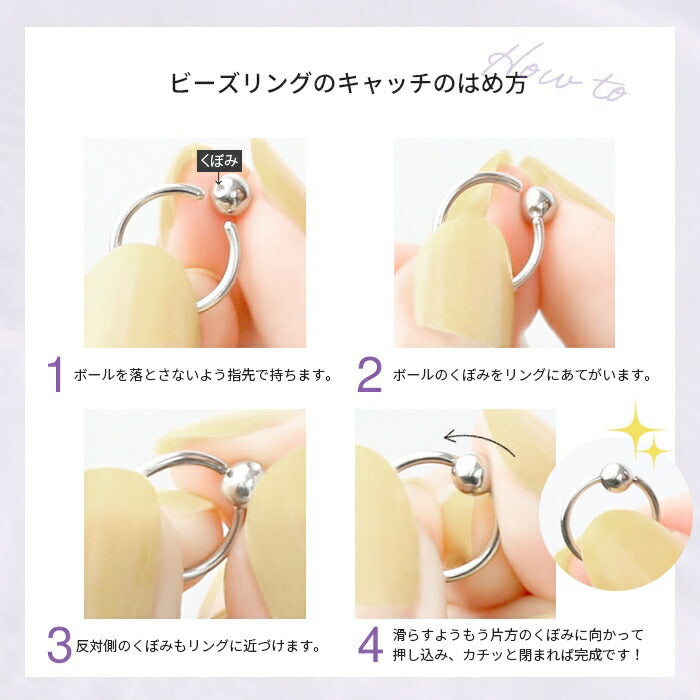 ビーズリングのキャッチのはめ方 How to

くぼみ

1 ボールを落とさないよう指先で持ちます。

2 ボールのくぼみをリングにあてがいます。

3 反対側のくぼみもリングに近づけます。

4 滑らすようもう片方のくぼみに向かって押し込み、カチッと閉まれば完成です！