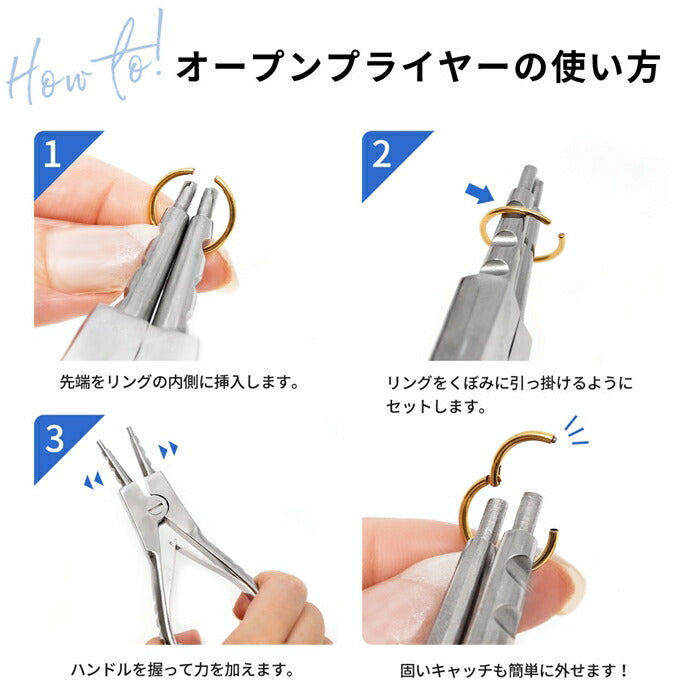 How to! オープンプライヤーの使い方

1

先端をリングの内側に挿入します。

2

リングをくぼみに引っ掛けるようにセットします。

3

ハンドルを握って力を加えます。

固いキャッチも簡単に外せます！