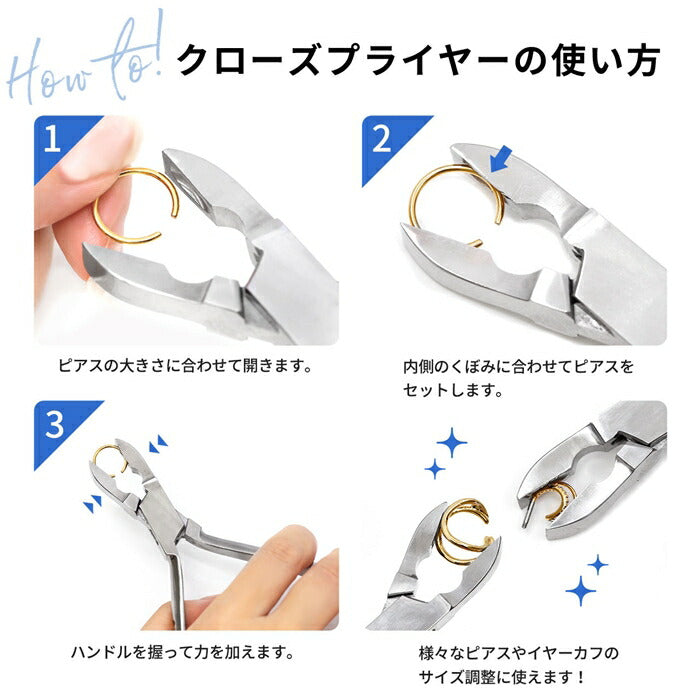 How to! クローズプライヤーの使い方

1

ピアスの大きさに合わせて開きます。

2

内側のくぼみに合わせてピアスをセットします。

3

ハンドルを握って力を加えます。

様々なピアスやイヤーカフのサイズ調整に使えます！