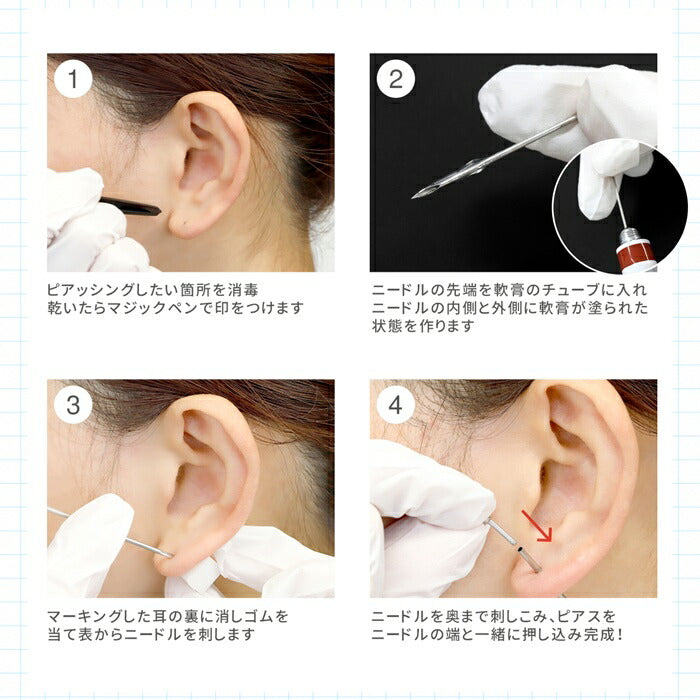 1

ピアッシングしたい箇所を消毒
乾いたらマジックペンで印をつけます

2

ニードルの先端を軟膏のチューブに入れ
ニードルの内側と外側に軟膏が塗られた
状態を作ります

3

マーキングした耳の裏に消しゴムを
当て表からニードルを刺します

4

ニードルを奥まで刺しこみ、ピアスを
ニードルの端と一緒に押し込み完成！