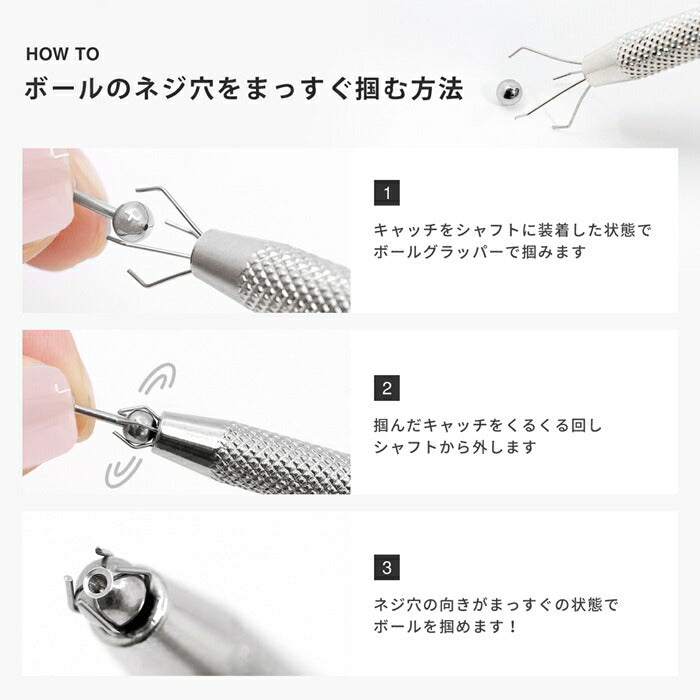 HOW TO
ボールのネジ穴をまっすぐ掴む方法

1

キャッチをシャフトに装着した状態で
ボールグラッパーで掴みます

2

掴んだキャッチをくるくる回し
シャフトから外します

3

ネジ穴の向きがまっすぐの状態で
ボールを掴めます！