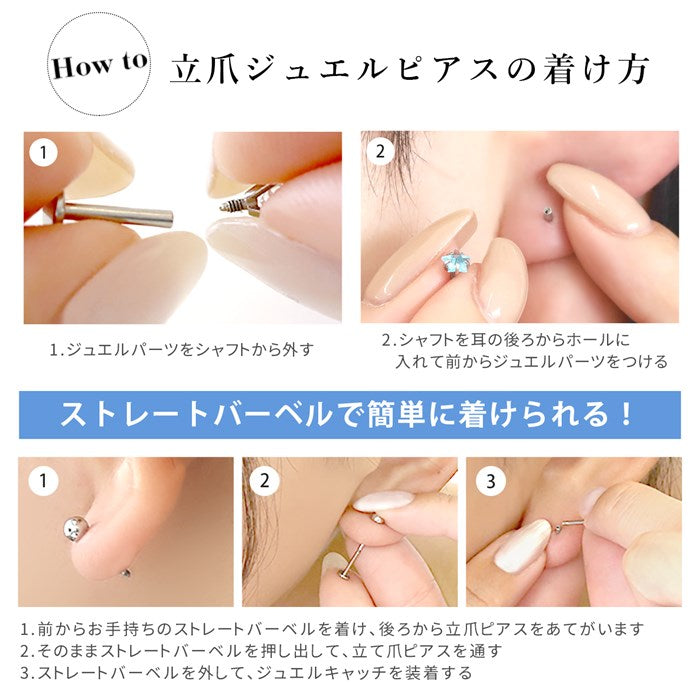 How to 立爪ジュエルピアスの着け方

1

2

1.ジュエルパーツをシャフトから外す

2.シャフトを耳の後ろからホールに入れて前からジュエルパーツをつける

ストレートバーベルで簡単に着けられる！

1

2

3

1.前からお手持ちのストレートバーベルを着け、後ろから立爪ピアスをあてがいます
2.そのままストレートバーベルを押し出して、立て爪ピアスを通す
3.ストレートバーベルを外して、ジュエルキャッチを装着する