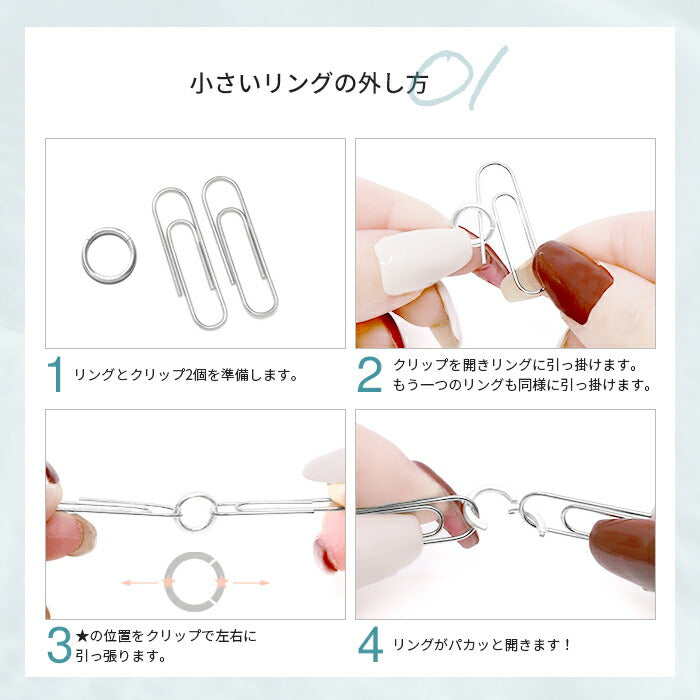 小さいリングの外し方 01

1 リングとクリップ2個を準備します。

2 クリップを開きリングに引っ掛けます。もう一つのリングも同様に引っ掛けます。

3 ★の位置をクリップで左右に引っ張ります。

4 リングがパカッと開きます！