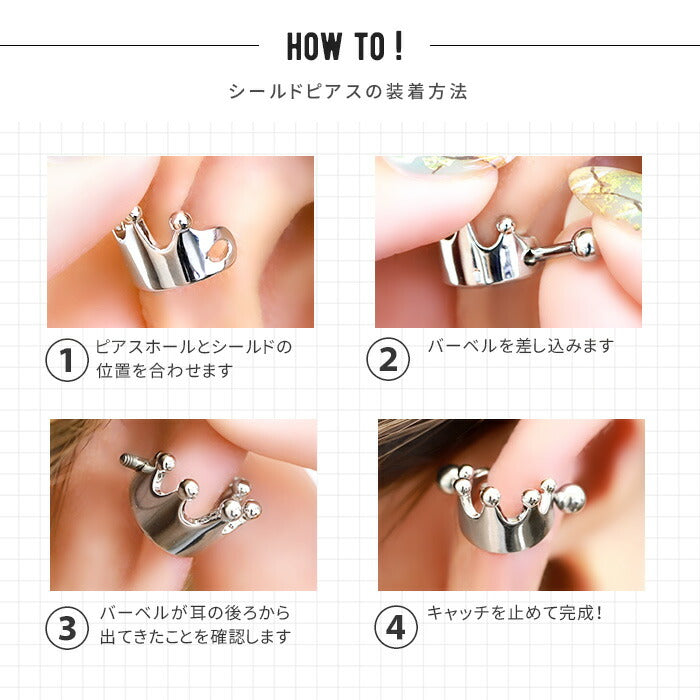 HOW TO !

シールドピアスの装着方法

1 ピアスホールとシールドの位置を合わせます

2 バーベルを差し込みます

3 バーベルが耳の後ろから出てきたことを確認します

4 キャッチを止めて完成！