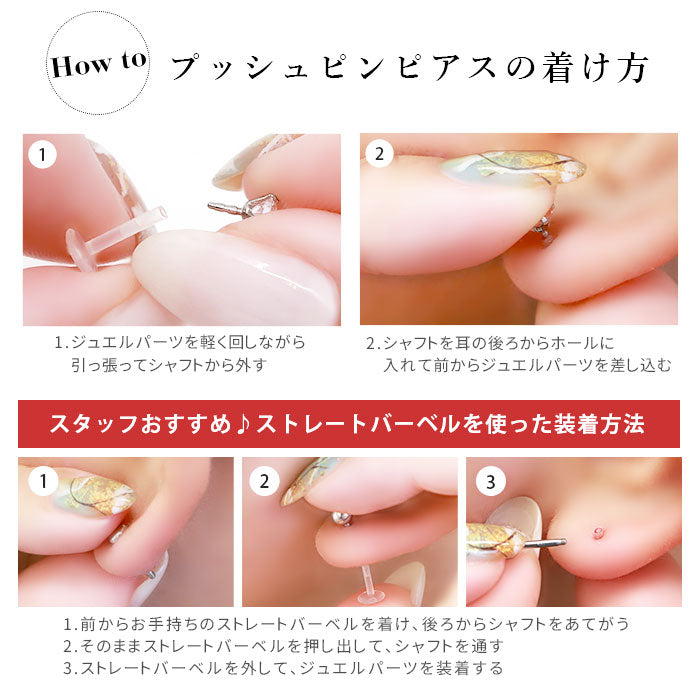 How to プッシュピンピアスの着け方

1

2

1.ジュエルパーツを軽く回しながら引っ張ってシャフトから外す

2.シャフトを耳の後ろからホールに入れて前からジュエルパーツを差し込む

スタッフおすすめ♪ストレートバーベルを使った装着方法

1

2

3

1.前からお手持ちのストレートバーベルを着け、後ろからシャフトをあてがう
2.そのままストレートバーベルを押し出して、シャフトを通す
3.ストレートバーベルを外して、ジュエルパーツを装着する