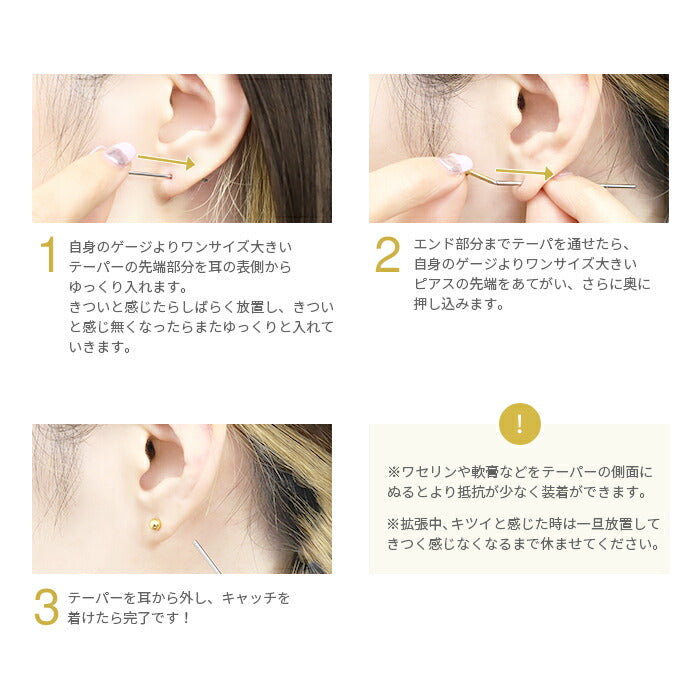 1 自身のゲージよりワンサイズ大きいテーパーの先端部分を耳の表側からゆっくり入れます。
きついと感じたらしばらく放置し、きついと感じ無くなったらまたゆっくりと入れていきます。

2 エンド部分までテーパを通せたら、自身のゲージよりワンサイズ大きいピアスの先端をあてがい、さらに奥に押し込みます。

3 テーパーを耳から外し、キャッチを着けたら完了です！

!

※ワセリンや軟膏などをテーパーの側面にぬるとより抵抗が少なく装着ができます。

※拡張中、キツイと感じた時は一旦放置してきつく感じなくなるまで休ませてください。