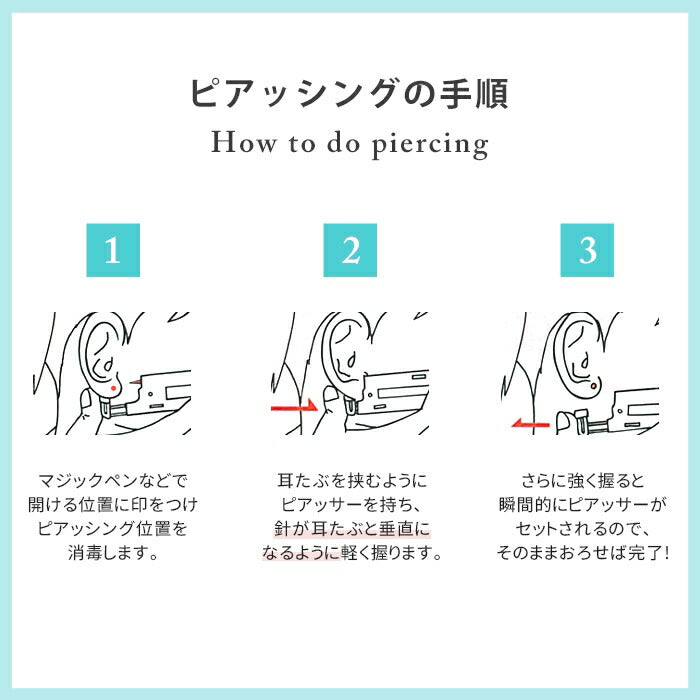 ピアッシングの手順
How to do piercing

1

マジックペンなどで開ける位置に印をつけピアッシング位置を消毒します。

2

耳たぶを挟むようにピアッサーを持ち、針が耳たぶと垂直になるように軽く握ります。

3

さらに強く握ると瞬間的にピアッサーがセットされるので、そのままおろせば完了!