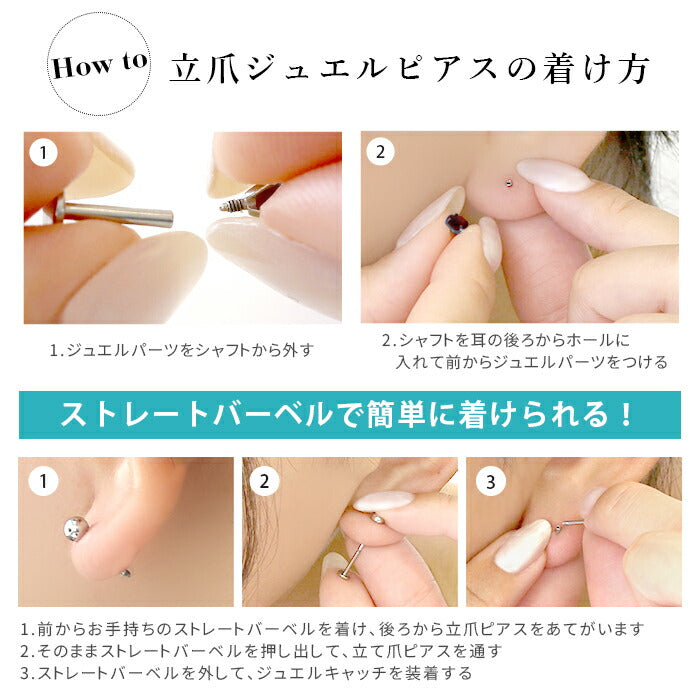 How to 立爪ジュエルピアスの着け方

1

2

1.ジュエルパーツをシャフトから外す

2.シャフトを耳の後ろからホールに入れて前からジュエルパーツをつける

ストレートバーベルで簡単に着けられる！

1

2

3

1.前からお手持ちのストレートバーベルを着け、後ろから立爪ピアスをあてがいます
2.そのままストレートバーベルを押し出して、立て爪ピアスを通す
3.ストレートバーベルを外して、ジュエルキャッチを装着する